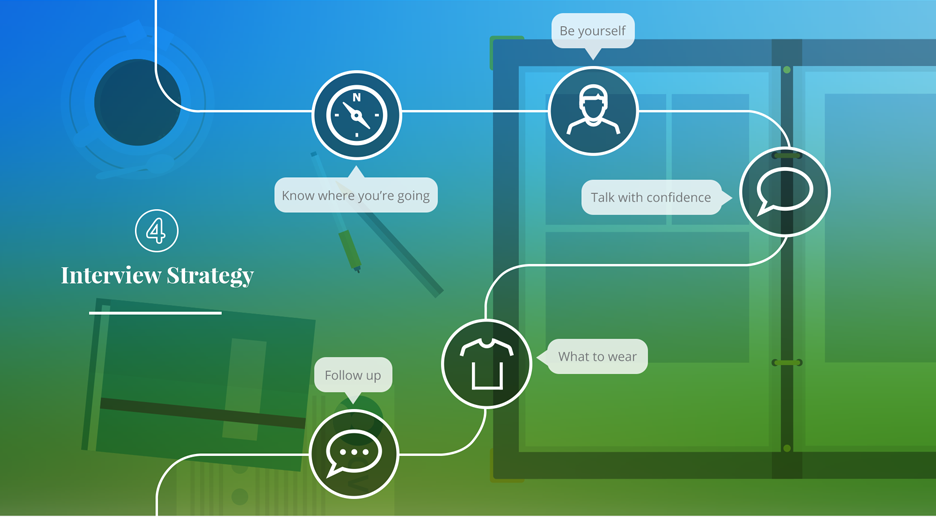 4

Interview Strategy

N

Know where you're going

Be yourself

Talk with confidence

What to wear

Follow up